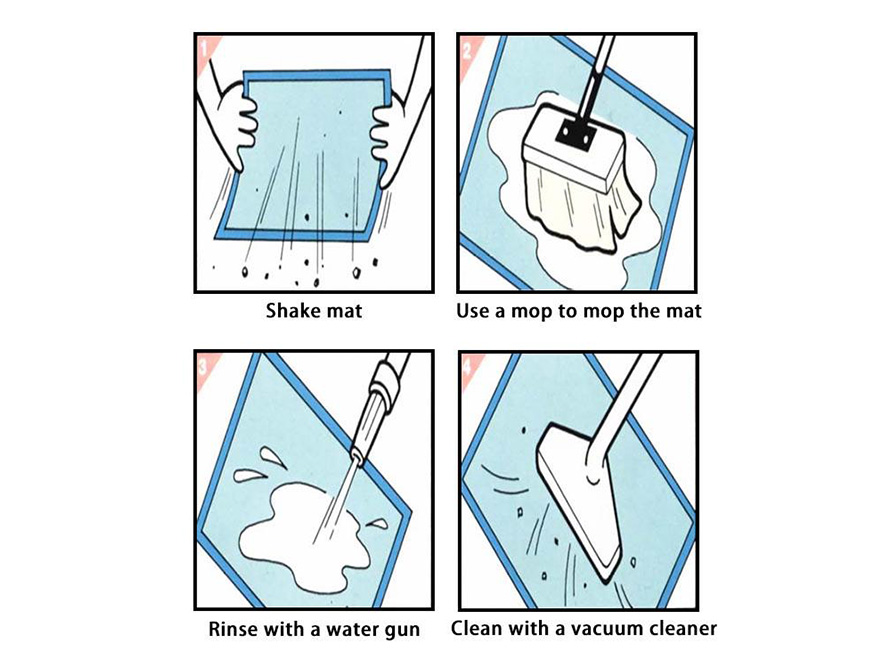 1

Shake mat

2

Use a mop to mop the mat

3

Rinse with a water gun

4

Clean with a vacuum cleaner