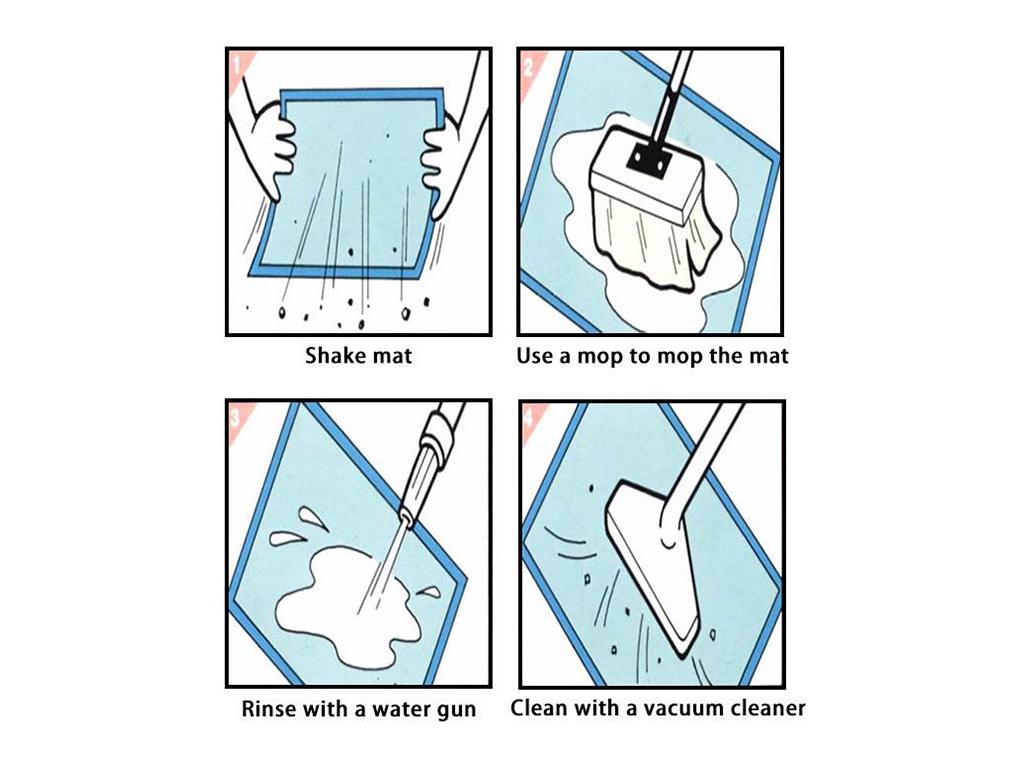 1

Shake mat

2

Use a mop to mop the mat

3

Rinse with a water gun

4

Clean with a vacuum cleaner